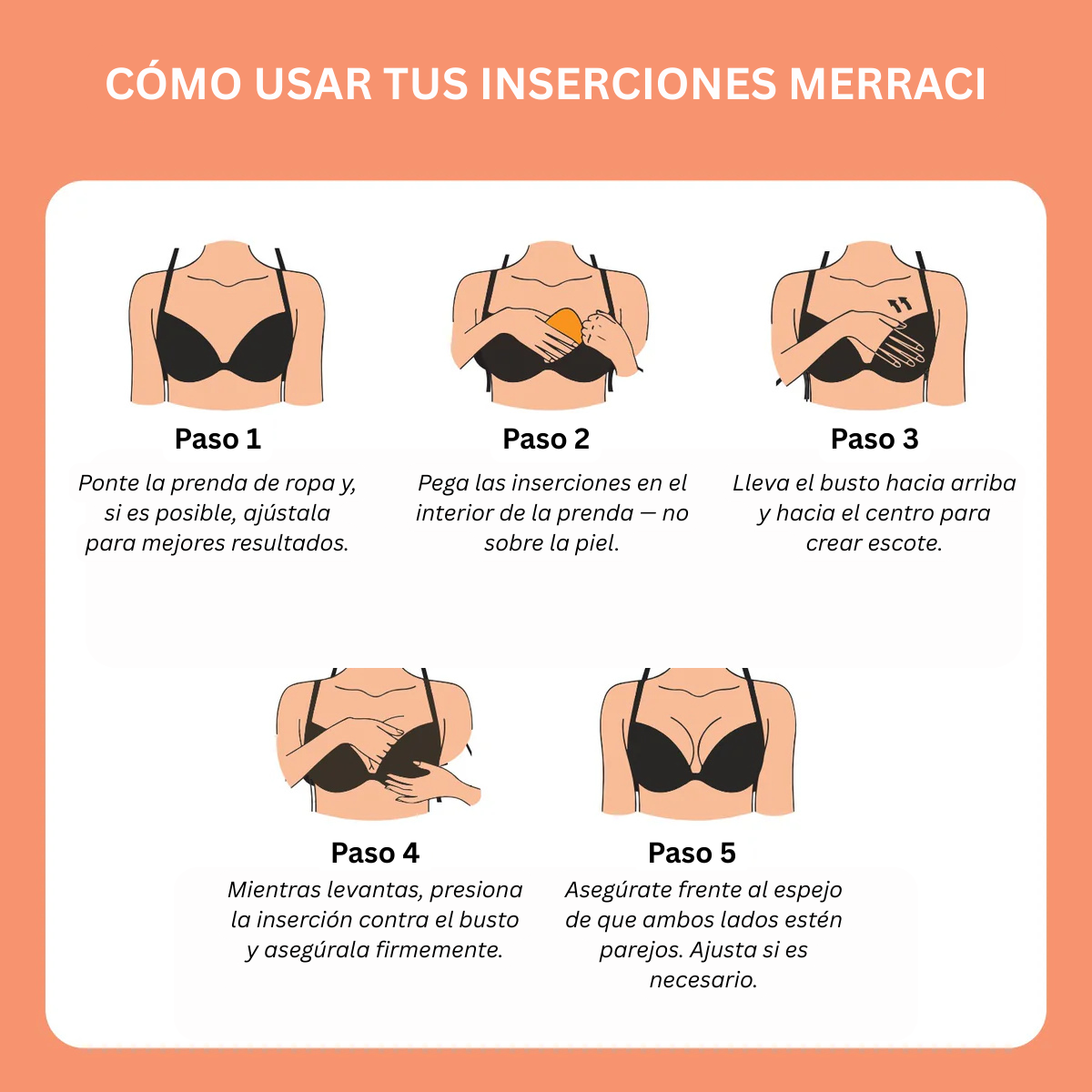 CÓMO USAR TUS INSERCIONES MERRACI

Paso 1
Ponte la prenda de ropa y, si es posible, ajústala para mejores resultados.

Paso 2
Pega las inserciones en el interior de la prenda — no sobre la piel.

Paso 3
Lleva el busto hacia arriba y hacia el centro para crear escote.

Paso 4
Mientras levantas, presiona la inserción contra el busto y asegúrala firmemente.

Paso 5
Asegúrate frente al espejo de que ambos lados estén parejos. Ajusta si es necesario.